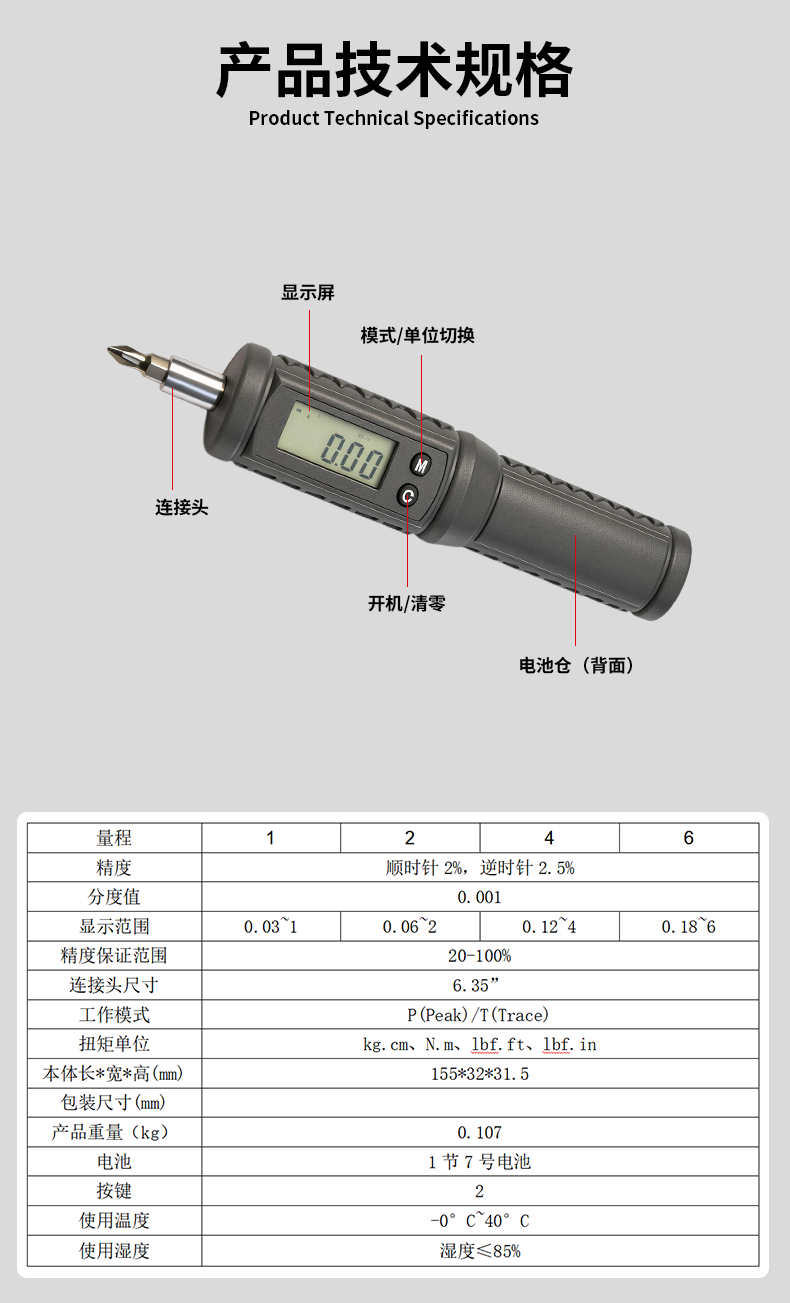 产品技术规格
Product Technical Specifications

显示屏

模式/单位切换

0.00

M

C

连接头

开机/清零

电池仓（背面）

| 量程 | 1 | 2 | 4 | 6 |
|---|---|---|---|---|
| 精度 | 顺时针 2%，逆时针 2.5% | | | |
| 分度值 | 0.001 | | | |
| 显示范围 | 0.03~1 | 0.06~2 | 0.12~4 | 0.18~6 |
| 精度保证范围 | 20-100% | | | |
| 连接头尺寸 | 6.35” | | | |
| 工作模式 | P(Peak)/T(Trace) | | | |
| 扭矩单位 | kg.cm、N.m、lbf.ft、lbf.in | | | |
| 本体长*宽*高(mm) | 155*32*31.5 | | | |
| 包装尺寸(mm) | | | | |
| 产品重量（kg） | 0.107 | | | |
| 电池 | 1 节 7 号电池 | | | |
| 按键 | 2 | | | |
| 使用温度 | -0° C~40° C | | | |
| 使用湿度 | 湿度≤85% | | | |