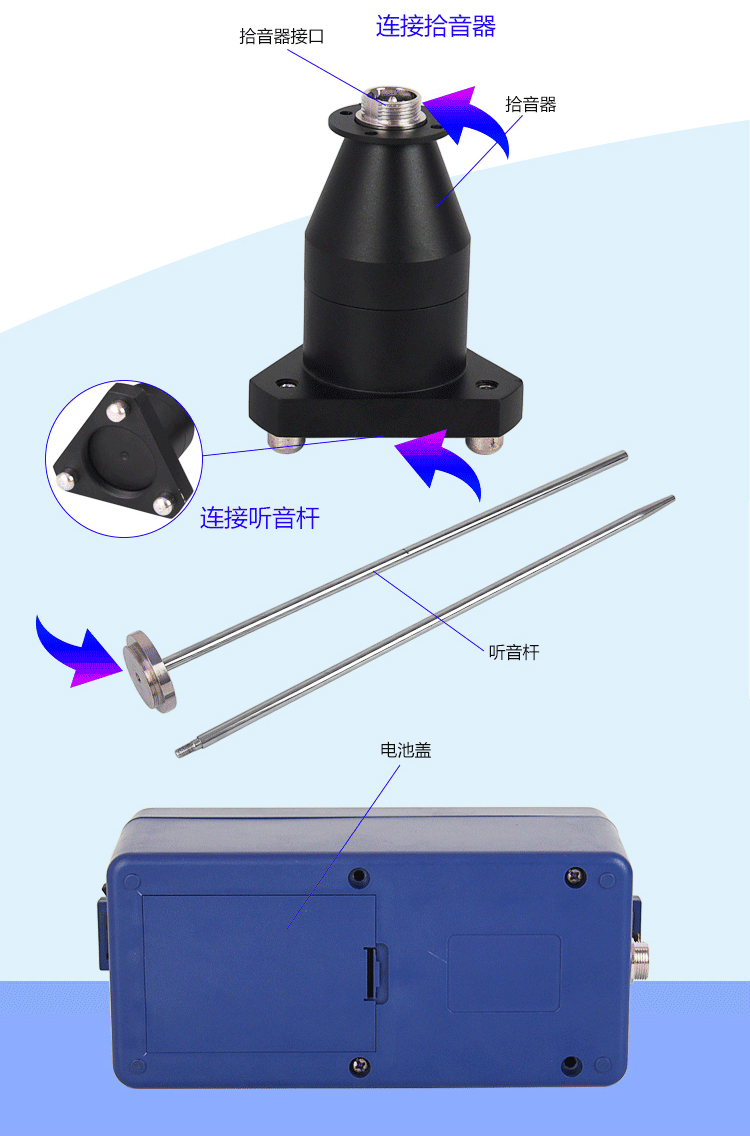 拾音器接口

连接拾音器

拾音器

连接听音杆

听音杆

电池盖