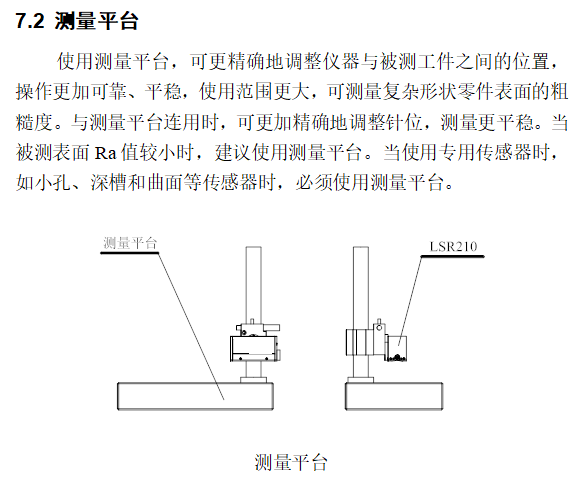 7.2 测量平台

使用测量平台，可更精确地调整仪器与被测工件之间的位置，操作更加可靠、平稳，使用范围更大，可测量复杂形状零件表面的粗糙度。与测量平台连用时，可更加精确地调整针位，测量更平稳。当被测表面 Ra 值较小时，建议使用测量平台。当使用专用传感器时，如小孔、深槽和曲面等传感器时，必须使用测量平台。

测量平台

LSR210

测量平台