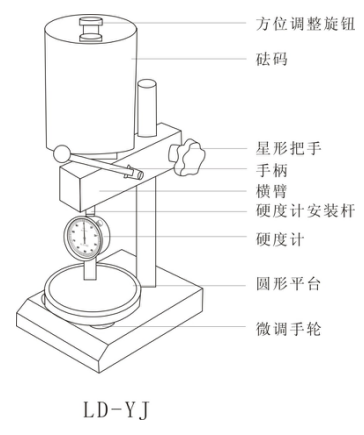 方位调整旋钮
砝码
星形把手
手柄
横臂
硬度计安装杆
硬度计
圆形平台
微调手轮

LD-YJ