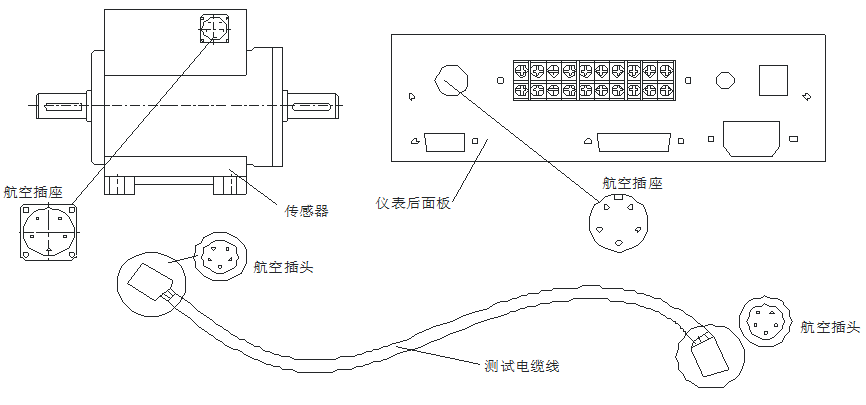 航空插座

传感器

仪表后面板

航空插座

航空插头

测试电缆线

航空插头